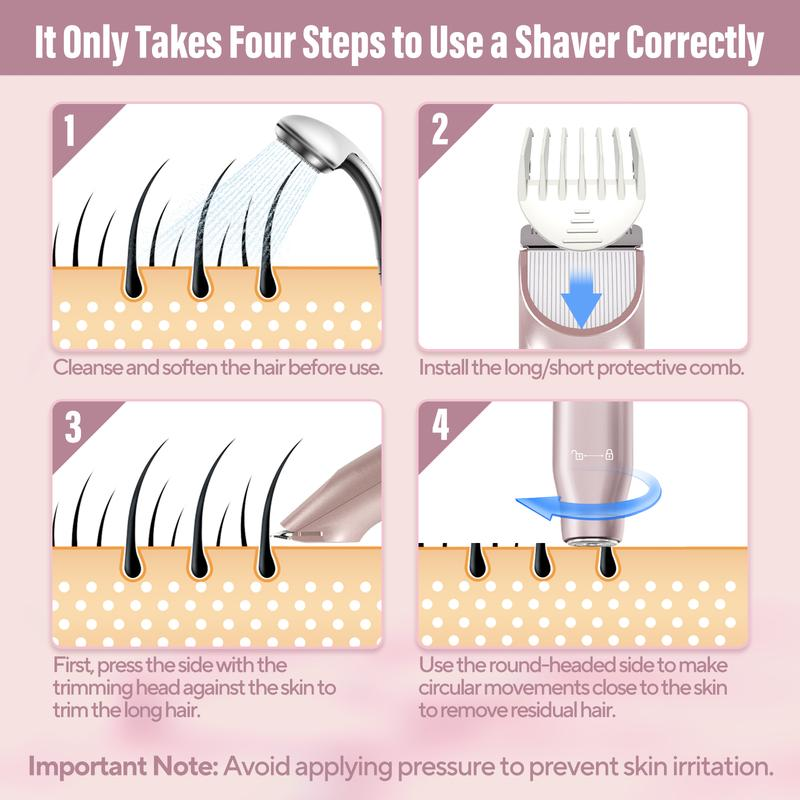 It Only Takes Four Steps to Use a Shaver Correctly

1

Cleanse and soften the hair before use.

2

Install the long/short protective comb.

3

First, press the side with the trimming head against the skin to trim the long hair.

4

Use the round-headed side to make circular movements close to the skin to remove residual hair.

Important Note: Avoid applying pressure to prevent skin irritation.